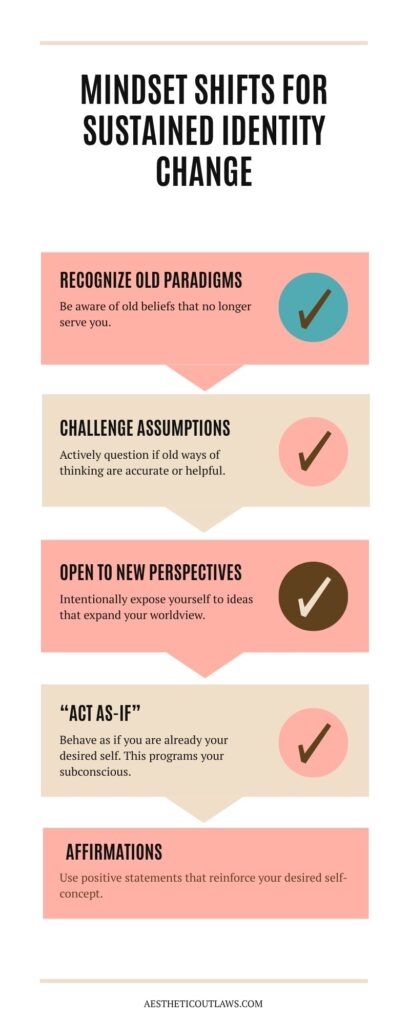 MINDSET SHIFTS FOR SUSTAINED IDENTITY CHANGE

RECOGNIZE OLD PARADIGMS

Be aware of old beliefs that no longer serve you.

CHALLENGE ASSUMPTIONS

Actively question if old ways of thinking are accurate or helpful.

OPEN TO NEW PERSPECTIVES

Intentionally expose yourself to ideas that expand your worldview.

"ACT AS-IF"

Behave as if you are already your desired self. This programs your subconscious.

AFFIRMATIONS

Use positive statements that reinforce your desired self-concept.

AESTHETICOUTLAWS.COM